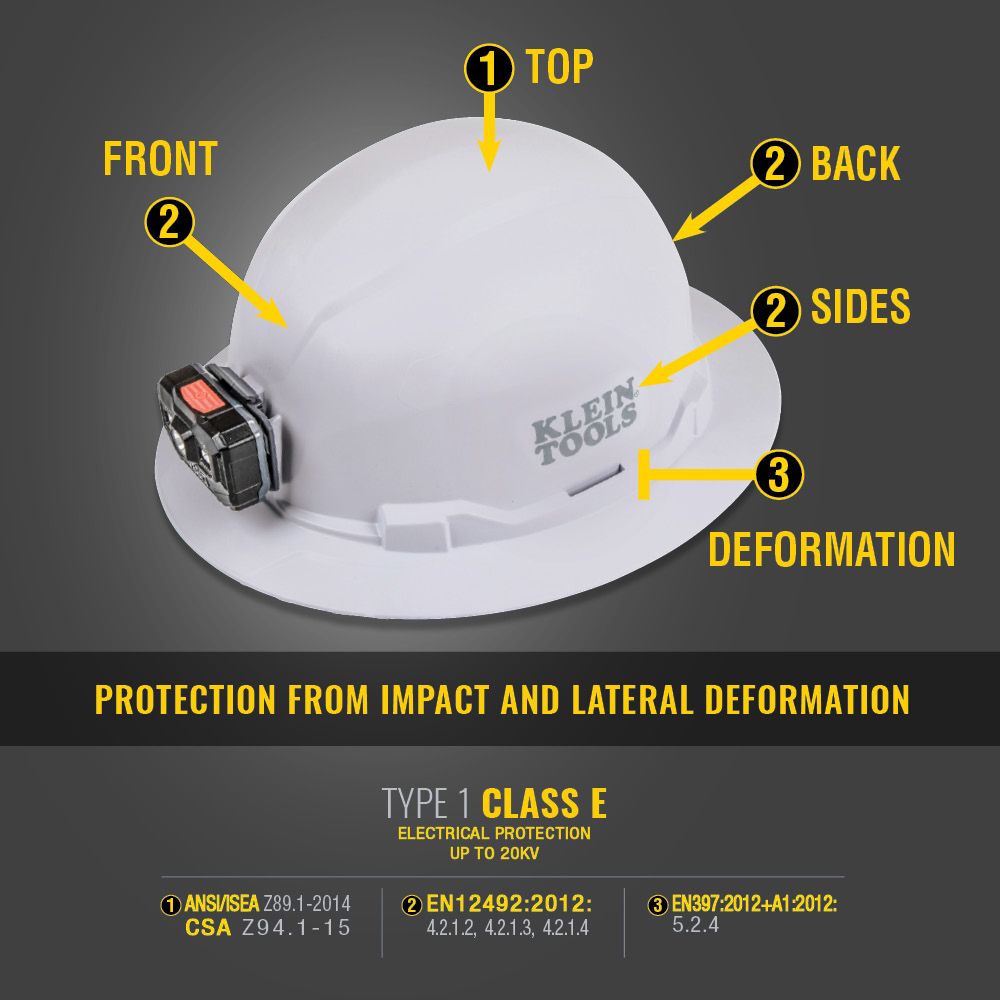 1 TOP

FRONT

2

2 BACK

2 SIDES

KLEIN TOOLS

3

DEFORMATION

PROTECTION FROM IMPACT AND LATERAL DEFORMATION

TYPE 1 CLASS E

ELECTRICAL PROTECTION UP TO 20KV

1 ANSI/ISEA Z89.1-2014
CSA Z94.1-15

2 EN12492:2012:
4.2.1.2, 4.2.1.3, 4.2.1.4

3 EN397:2012+A1:2012:
5.2.4