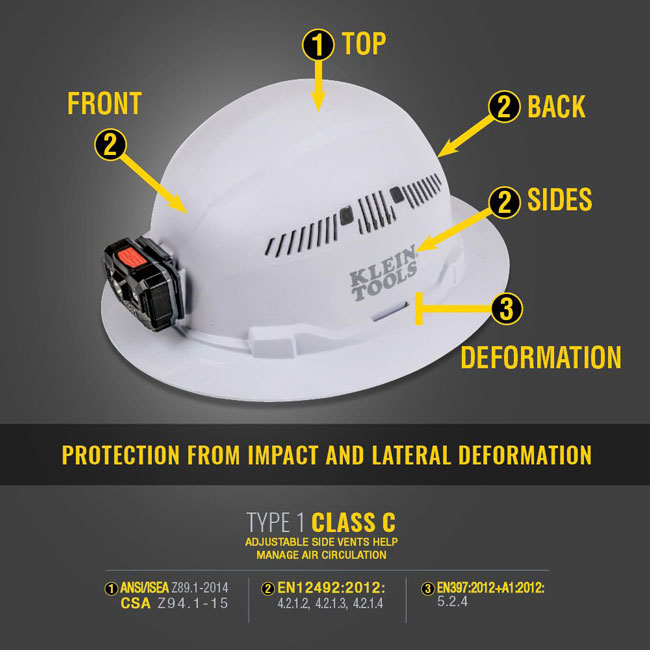 1 TOP

FRONT

2

2 BACK

2 SIDES

KLEIN TOOLS

3

DEFORMATION

PROTECTION FROM IMPACT AND LATERAL DEFORMATION

TYPE 1 CLASS C
ADJUSTABLE SIDE VENTS HELP MANAGE AIR CIRCULATION

1 ANSI/ISEA Z89.1-2014
CSA Z94.1-15

2 EN12492:2012:
4.2.1.2, 4.2.1.3, 4.2.1.4

3 EN397:2012+A1:2012:
5.2.4